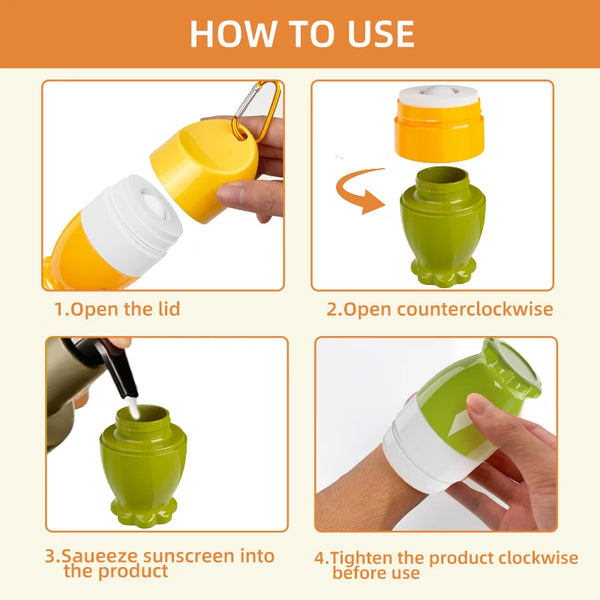 HOW TO USE

1.Open the lid

2.Open counterclockwise

3.Saueeze sunscreen into the product

4.Tighten the product clockwise before use