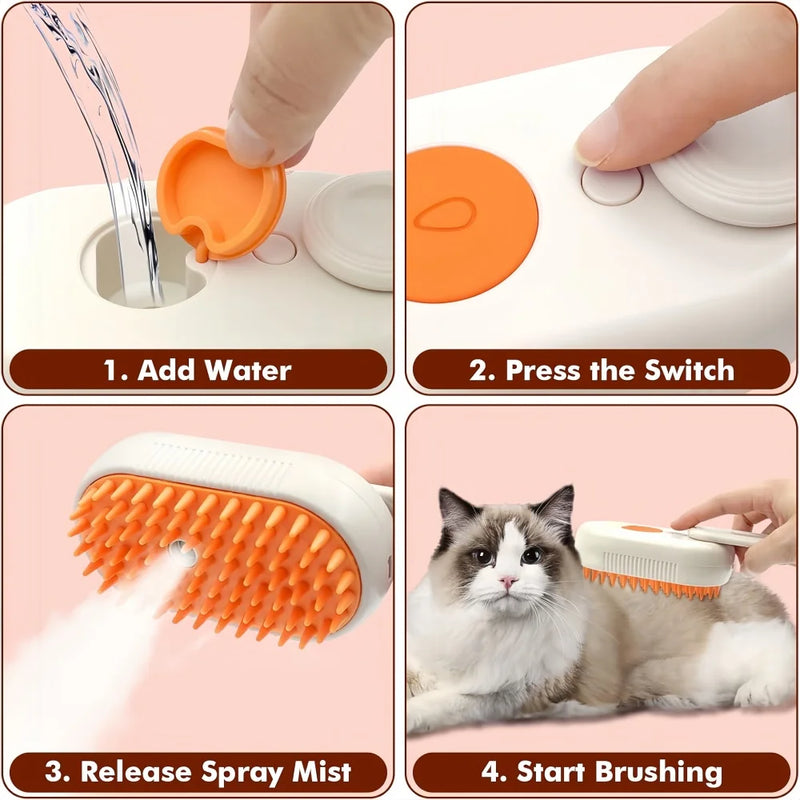 1. Add Water

2. Press the Switch

3. Release Spray Mist

4. Start Brushing