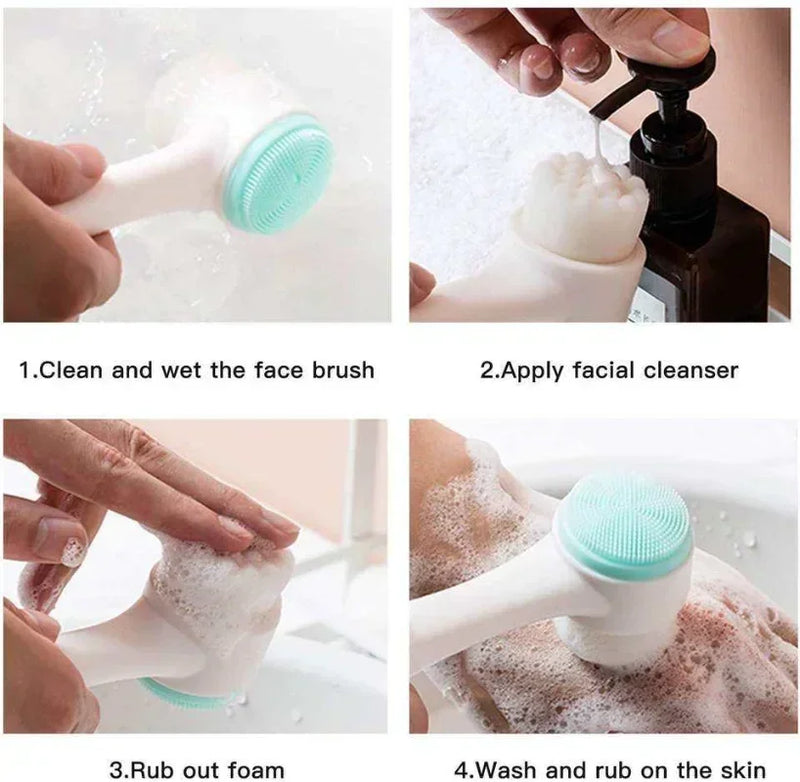 1.Clean and wet the face brush

2.Apply facial cleanser

3.Rub out foam

4.Wash and rub on the skin