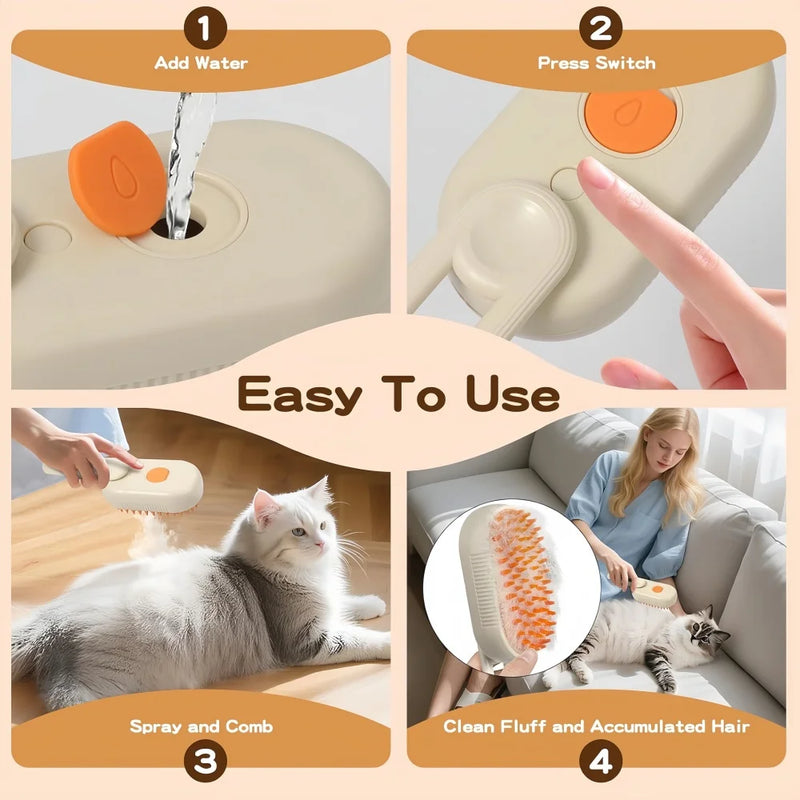 1
Add Water

2
Press Switch

Easy To Use

Spray and Comb
3

Clean Fluff and Accumulated Hair
4