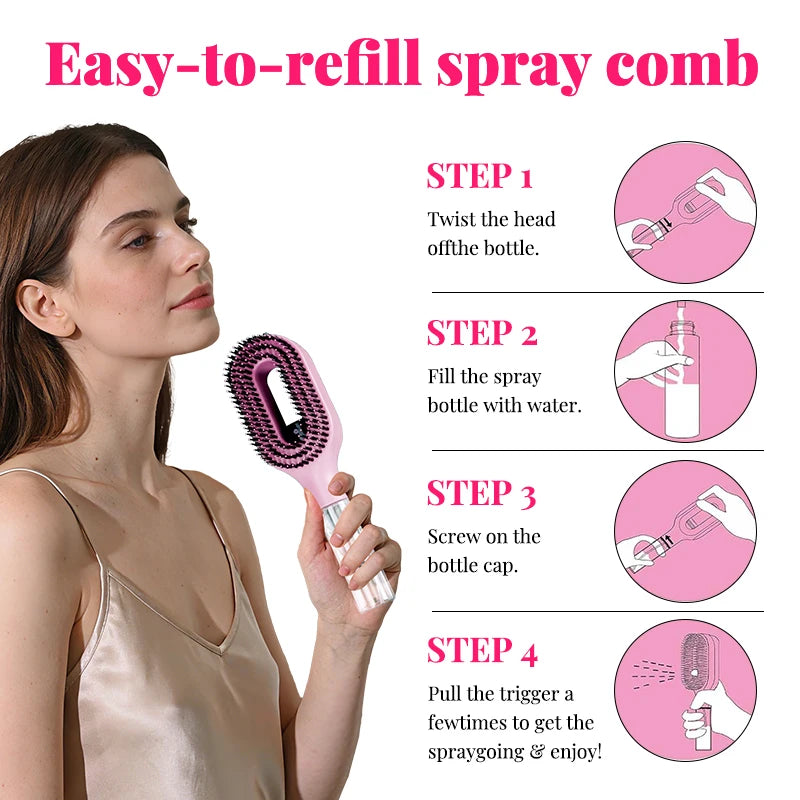 Easy-to-refill spray comb

STEP 1
Twist the head offthe bottle.

STEP 2
Fill the spray bottle with water.

STEP 3
Screw on the bottle cap.

STEP 4
Pull the trigger a fewtimes to get the spraygoing & enjoy!